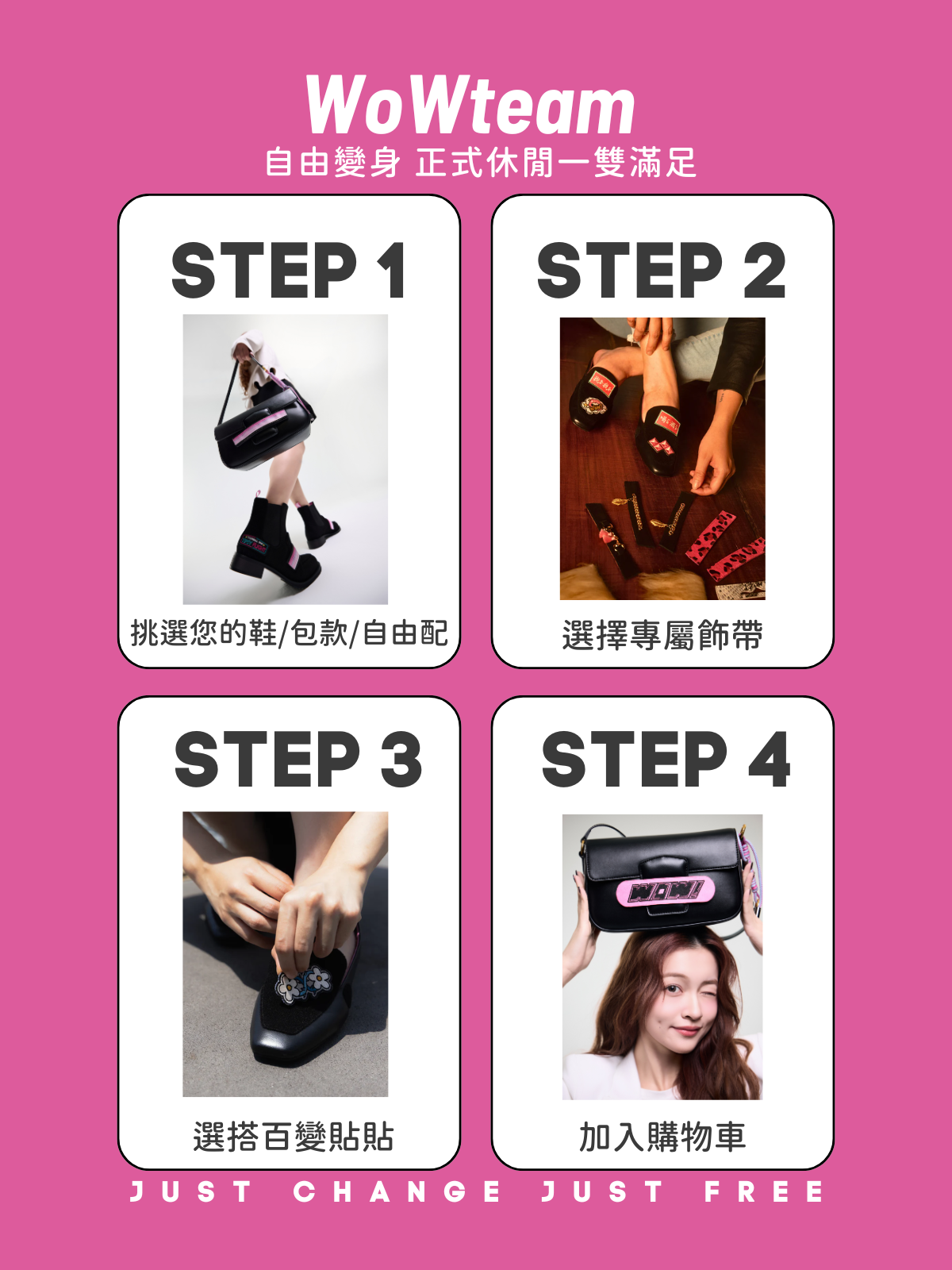 WoWteam
自由變身 正式休閒一雙滿足

STEP 1
挑選您的鞋/包款/自由配

STEP 2
選擇專屬飾帶

STEP 3
選搭百變貼貼

STEP 4
WOW!
加入購物車

JUST CHANGE JUST FREE